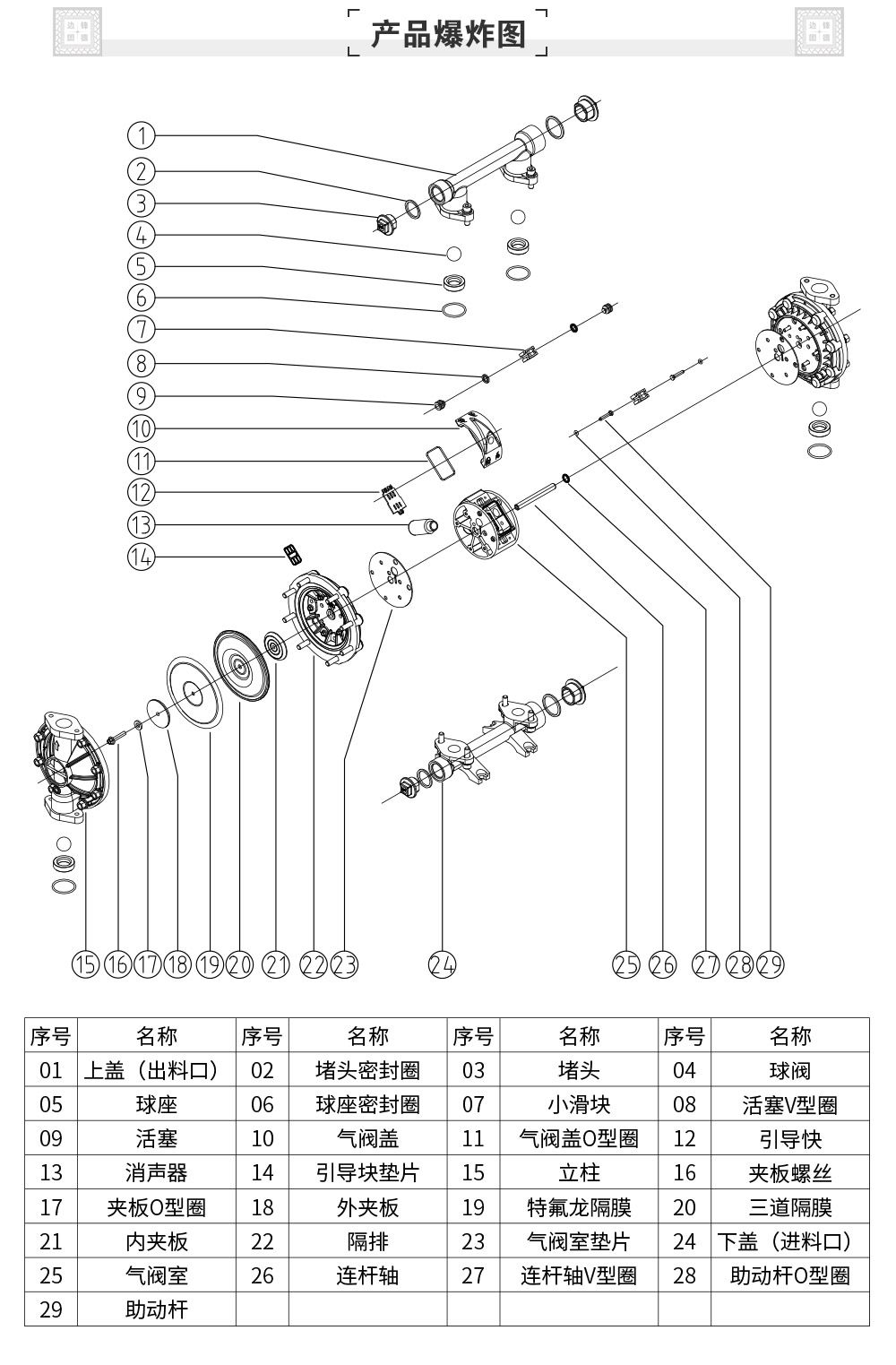 产品爆炸图

1
2
3
4
5
6
7
8
9
10
11
12
13
14

15 16 17 18 19 20 21 22 23 24 25 26 27 28 29

| 序号 | 名称 | 序号 | 名称 | 序号 | 名称 | 序号 | 名称 |
|---|---|---|---|---|---|---|---|
| 01 | 上盖（出料口） | 02 | 堵头密封圈 | 03 | 堵头 | 04 | 球阀 |
| 05 | 球座 | 06 | 球座密封圈 | 07 | 小滑块 | 08 | 活塞V型圈 |
| 09 | 活塞 | 10 | 气阀盖 | 11 | 气阀盖O型圈 | 12 | 引导快 |
| 13 | 消声器 | 14 | 引导块垫片 | 15 | 立柱 | 16 | 夹板螺丝 |
| 17 | 夹板O型圈 | 18 | 外夹板 | 19 | 特氟龙隔膜 | 20 | 三道隔膜 |
| 21 | 内夹板 | 22 | 隔排 | 23 | 气阀室垫片 | 24 | 下盖（进料口） |
| 25 | 气阀室 | 26 | 连杆轴 | 27 | 连杆轴V型圈 | 28 | 助动杆O型圈 |
| 29 | 助动杆 | | | | | | |